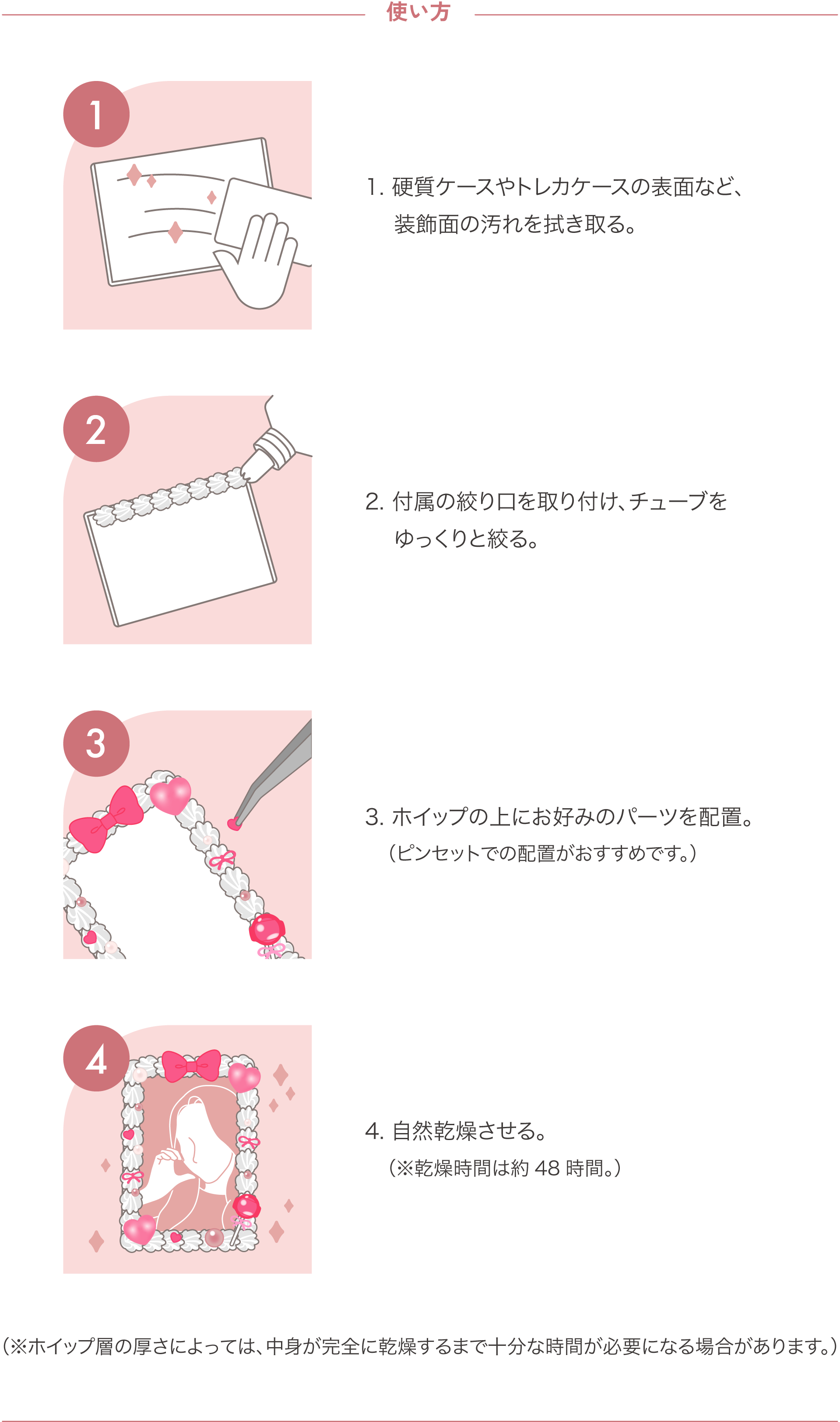 使い方

1

1. 硬質ケースやトレカケースの表面など、装飾面の汚れを拭き取る。

2

2. 付属の絞り口を取り付け、チューブをゆっくりと絞る。

3

3. ホイップの上にお好みのパーツを配置。
（ピンセットでの配置がおすすめです。）

4

4. 自然乾燥させる。
（※乾燥時間は約 48 時間。）

（※ホイップ層の厚さによっては、中身が完全に乾燥するまで十分な時間が必要になる場合があります。）